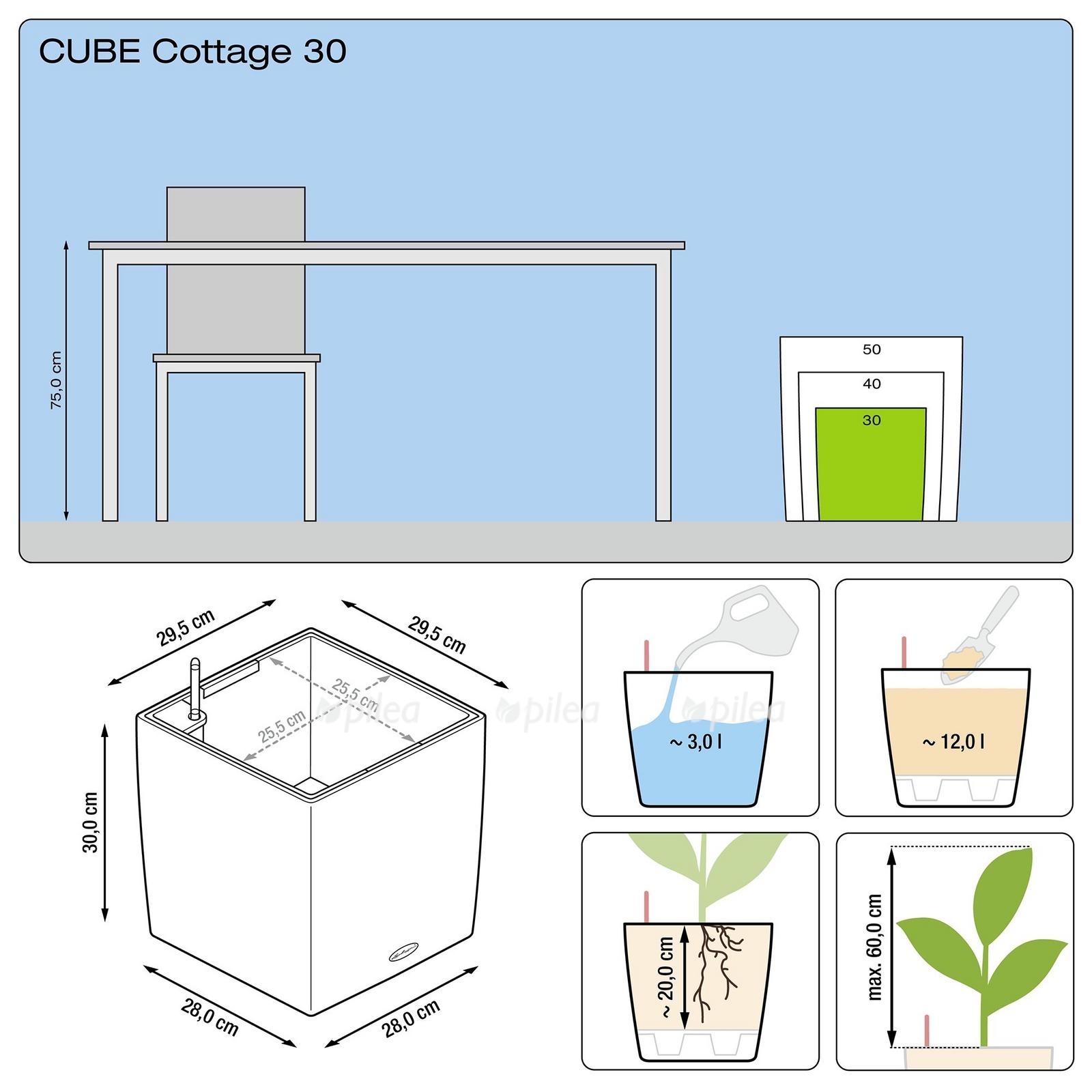 CUBE Cottage 30

75,0 cm

50
40
30

29,5 cm
29,5 cm
25,5 cm
25,5 cm
30,0 cm
28,0 cm
28,0 cm

pilea
pilea
pilea

~ 3,0 l
~ 12,0 l
~ 20,0 cm
max. 60,0 cm